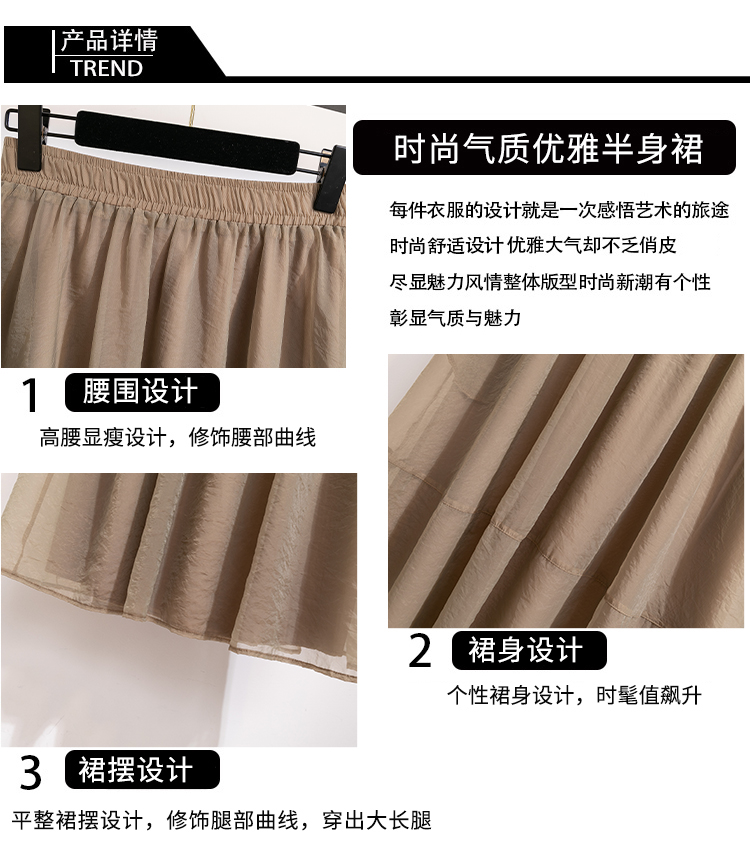 产品详情
TREND

时尚气质优雅半身裙

每件衣服的设计就是一次感悟艺术的旅途
时尚舒适设计 优雅大气却不乏俏皮
尽显魅力风情整体版型时尚新潮有个性
彰显气质与魅力

1 腰围设计

高腰显瘦设计，修饰腰部曲线

2 裙身设计

个性裙身设计，时髦值飙升

3 裙摆设计

平整裙摆设计，修饰腿部曲线，穿出大长腿