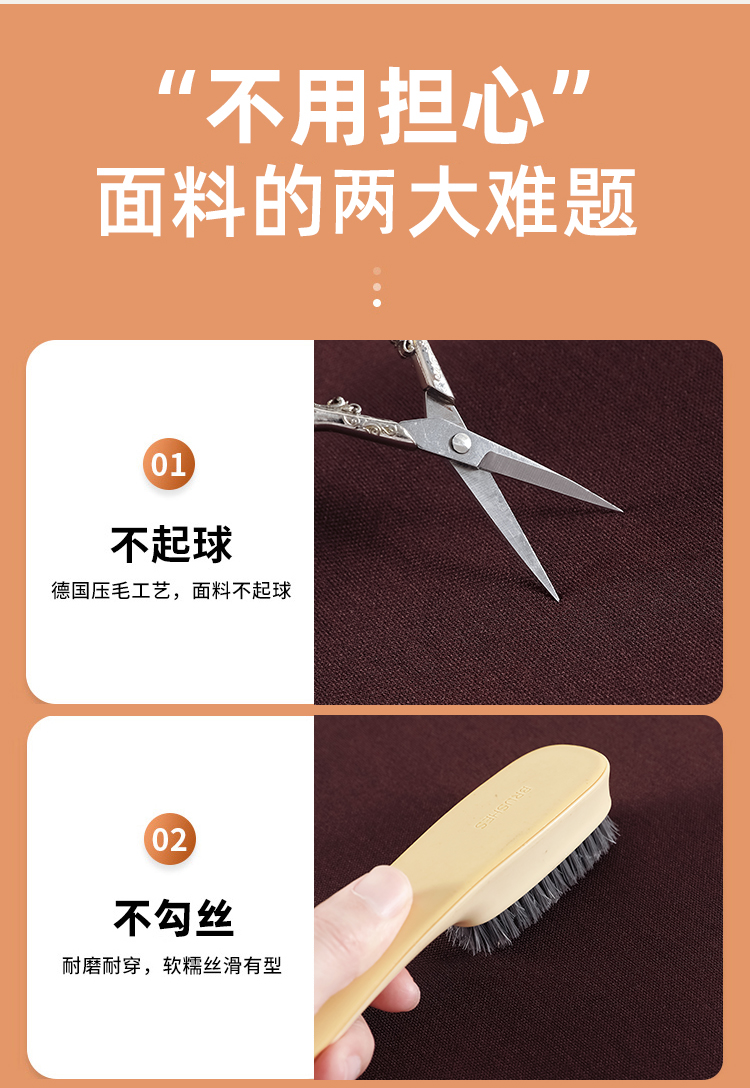 “不用担心”
面料的两大难题

01
不起球
德国压毛工艺，面料不起球

02
不勾丝
耐磨耐穿，软糯丝滑有型