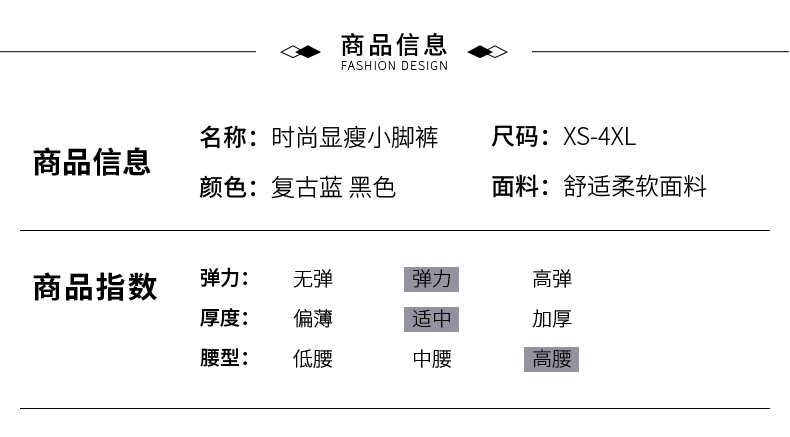 商品信息
FASHION DESIGN

商品信息

名称：时尚显瘦小脚裤
尺码：XS-4XL
颜色：复古蓝 黑色
面料：舒适柔软面料

商品指数

弹力： 无弹 弹力 高弹
厚度： 偏薄 适中 加厚
腰型： 低腰 中腰 高腰