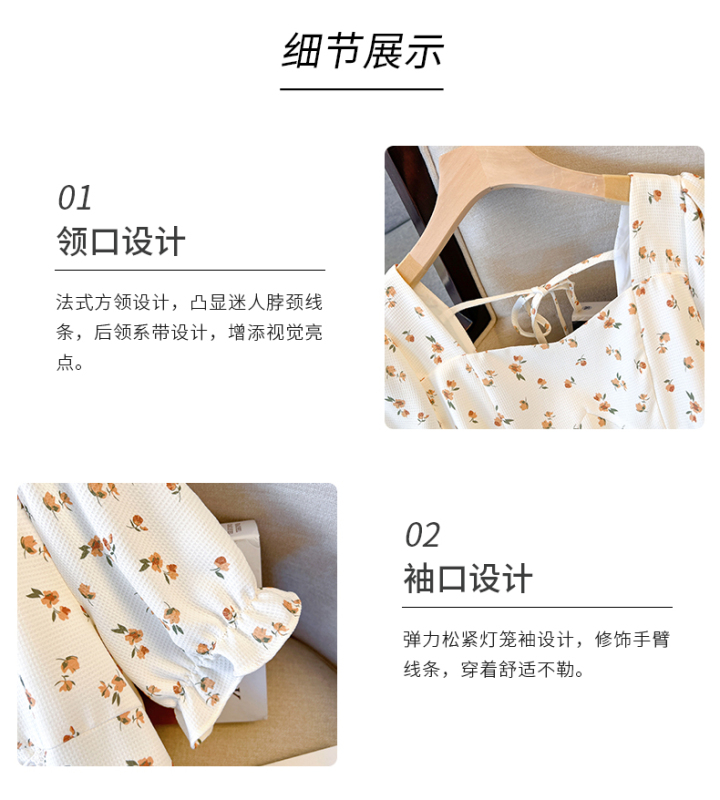 细节展示

01
领口设计

法式方领设计，凸显迷人脖颈线条，后领系带设计，增添视觉亮点。

02
袖口设计

弹力松紧灯笼袖设计，修饰手臂线条，穿着舒适不勒。